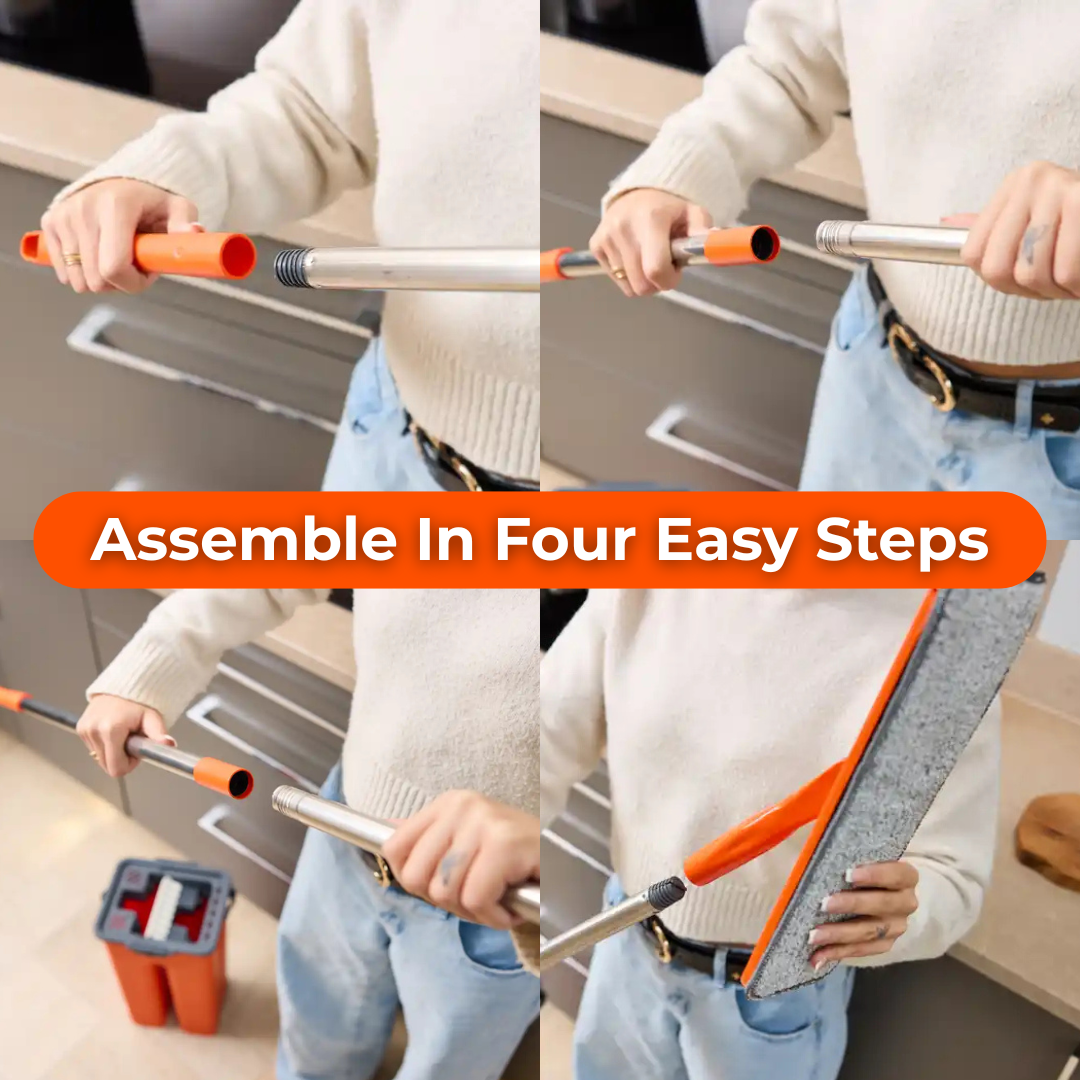 Assemble In Four Easy Steps