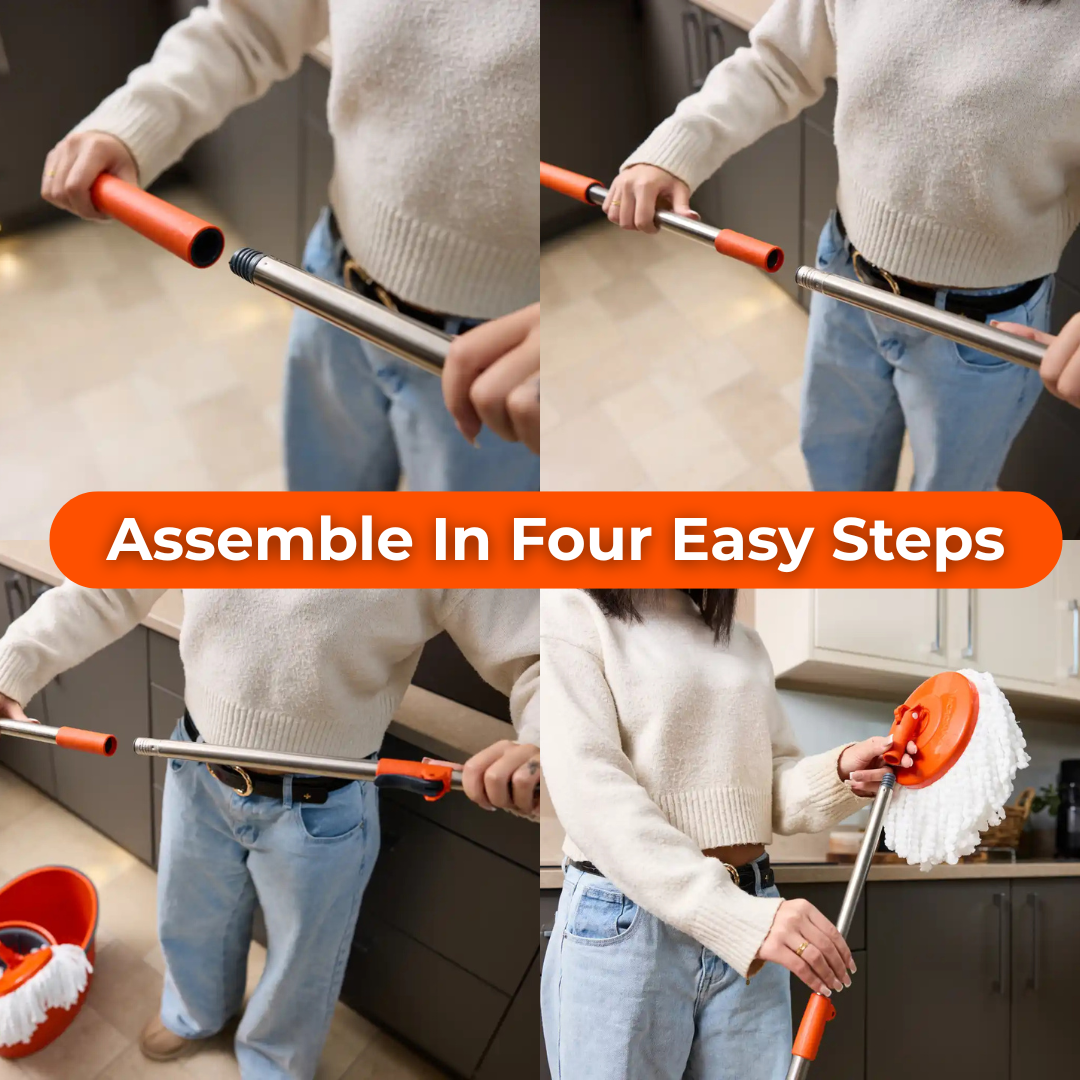 Assemble In Four Easy Steps