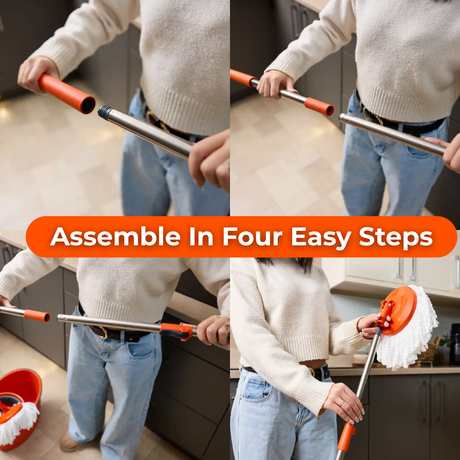 Assemble In Four Easy Steps