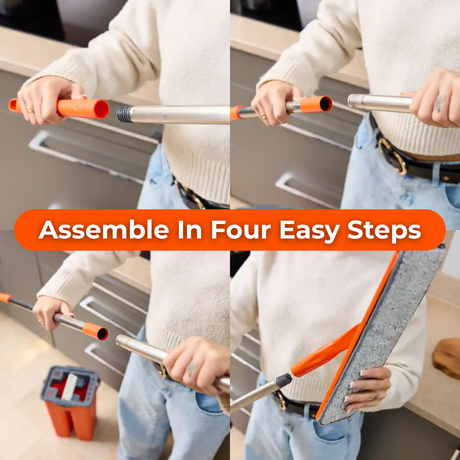 Assemble In Four Easy Steps