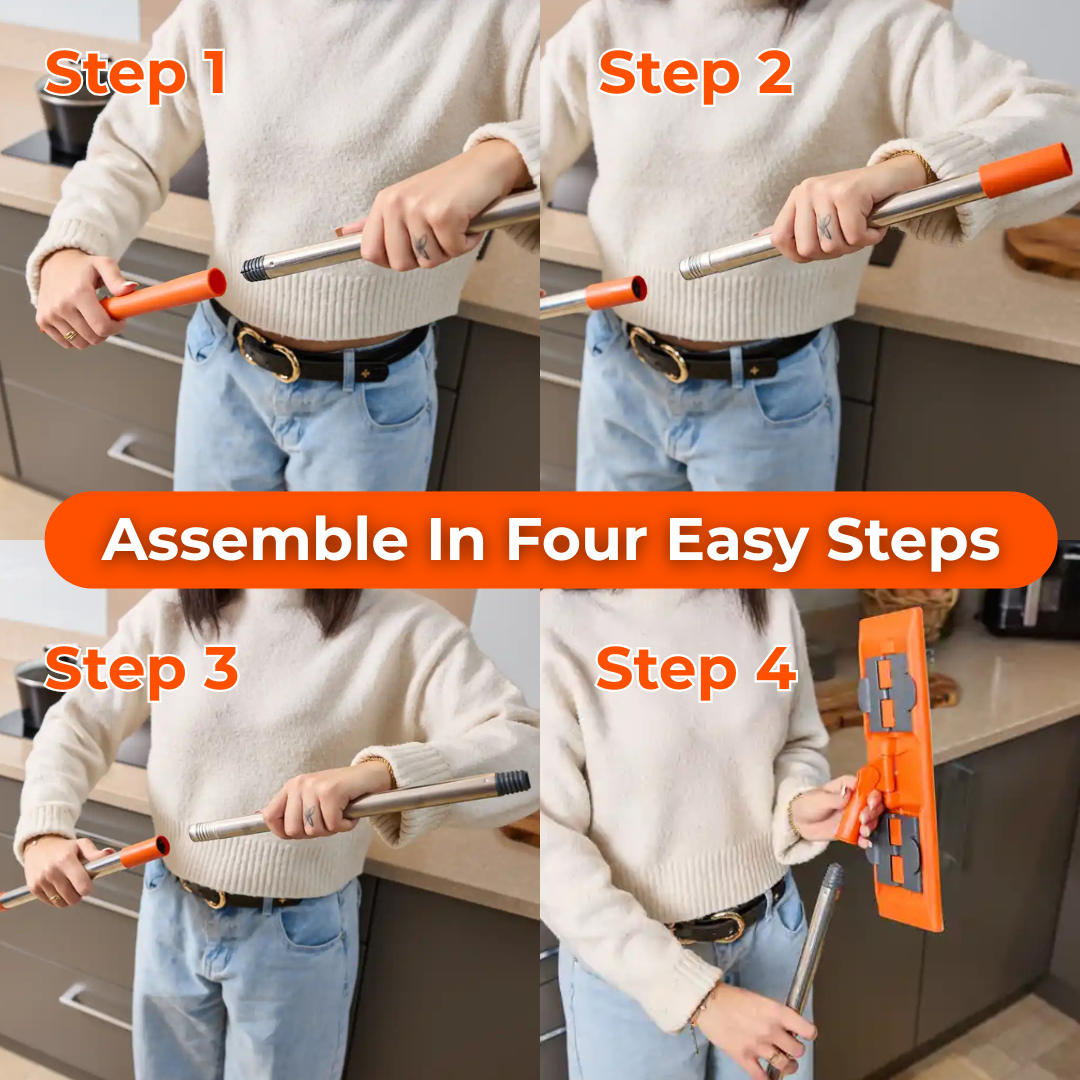 Step 1

Step 2

Assemble In Four Easy Steps

Step 3

Step 4