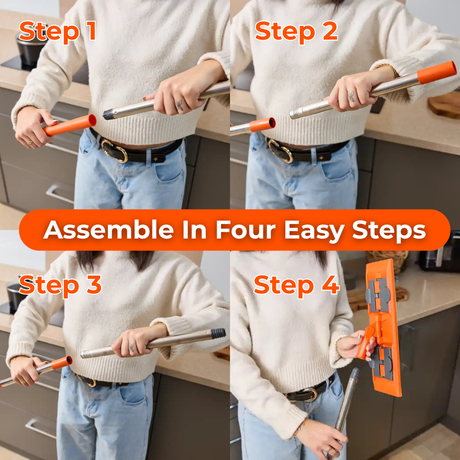 Step 1

Step 2

Assemble In Four Easy Steps

Step 3

Step 4